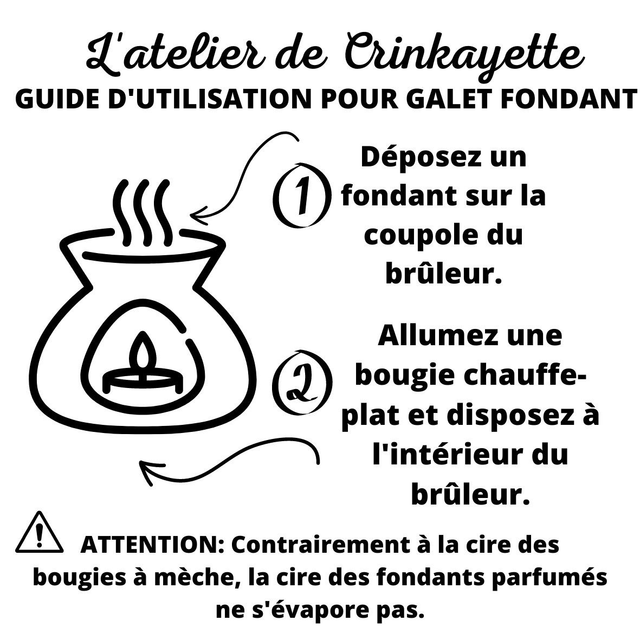 L'atelier de Crinkayette
GUIDE D'UTILISATION POUR GALET FONDANT

1 Déposez un fondant sur la coupole du brûleur.

2 Allumez une bougie chauffe-plat et disposez à l'intérieur du brûleur.

ATTENTION: Contrairement à la cire des bougies à mèche, la cire des fondants parfumés ne s'évapore pas.